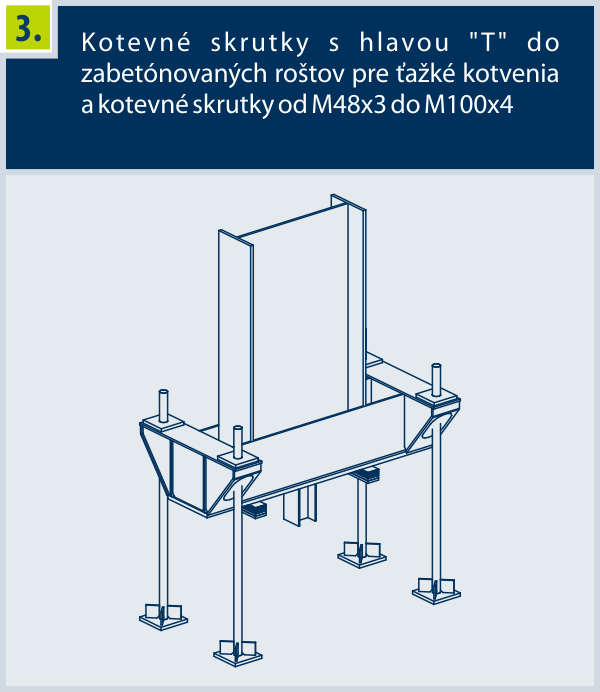 3.

Kotevné skrutky s hlavou "T" do zabetónovaných roštov pre ťažké kotvenia a kotevné skrutky od M48x3 do M100x4